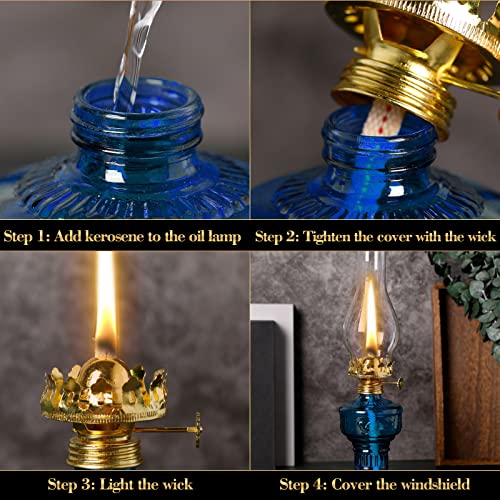 Step 1: Add kerosene to the oil lamp

Step 2: Tighten the cover with the wick

Step 3: Light the wick

Step 4: Cover the windshield