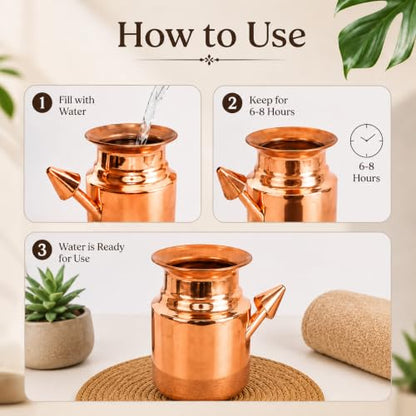 How to Use

1 Fill with Water

2 Keep for 6-8 Hours

6-8 Hours

3 Water is Ready for Use