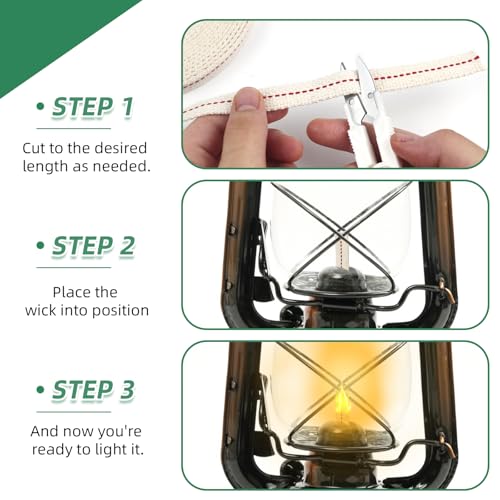 • STEP 1

Cut to the desired length as needed.

• STEP 2

Place the wick into position

• STEP 3

And now you're ready to light it.