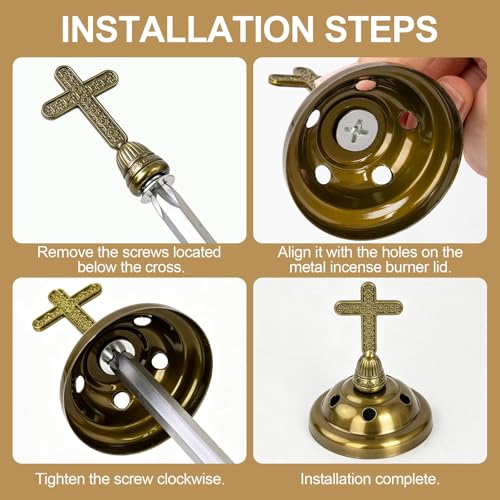 INSTALLATION STEPS

Remove the screws located below the cross.

Align it with the holes on the metal incense burner lid.

Tighten the screw clockwise.

Installation complete.