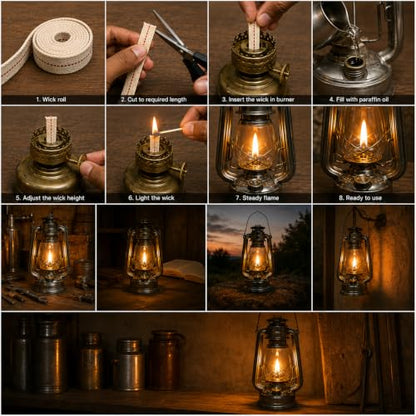 1. Wick roll

2. Cut to required length

3. Insert the wick in burner

4. Fill with paraffin oil

5. Adjust the wick height

6. Light the wick

7. Steady flame

8. Ready to use