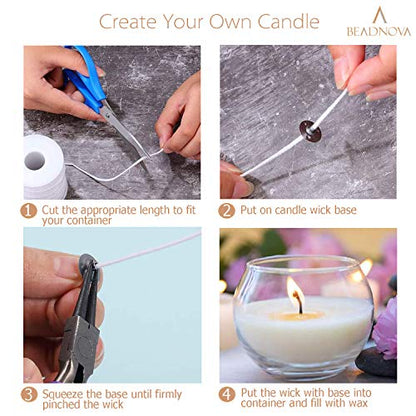 Create Your Own Candle

BEADNOVA

1 Cut the appropriate length to fit your container

2 Put on candle wick base

3 Squeeze the base until firmly pinched the wick

4 Put the wick with base into container and fill with wax