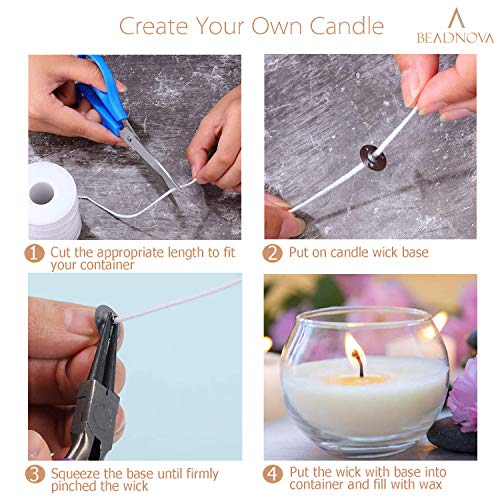 Create Your Own Candle

BEADNOVA

1 Cut the appropriate length to fit your container

2 Put on candle wick base

3 Squeeze the base until firmly pinched the wick

4 Put the wick with base into container and fill with wax