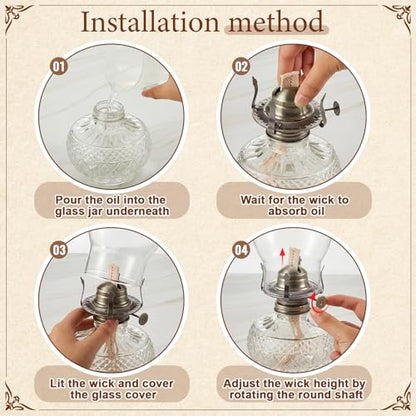 Installation method

01

Pour the oil into the glass jar underneath

02

Wait for the wick to absorb oil

03

Lit the wick and cover the glass cover

04

Adjust the wick height by rotating the round shaft