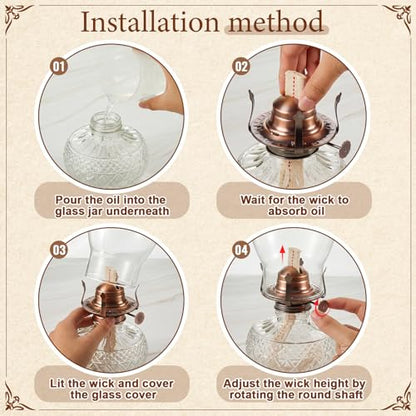 Installation method

01

Pour the oil into the glass jar underneath

02

Wait for the wick to absorb oil

03

Lit the wick and cover the glass cover

04

Adjust the wick height by rotating the round shaft