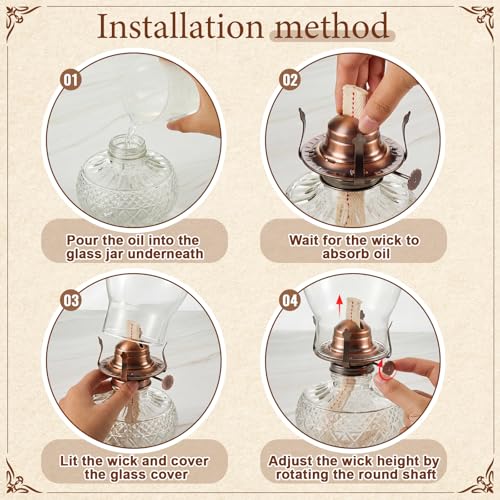 Installation method

01

Pour the oil into the glass jar underneath

02

Wait for the wick to absorb oil

03

Lit the wick and cover the glass cover

04

Adjust the wick height by rotating the round shaft