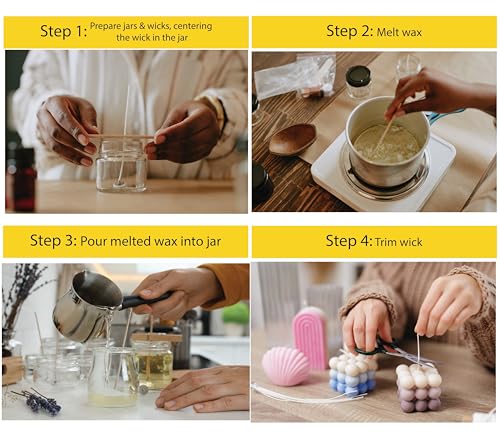 Step 1: Prepare jars & wicks, centering the wick in the jar

Step 2: Melt wax

Step 3: Pour melted wax into jar

Step 4: Trim wick