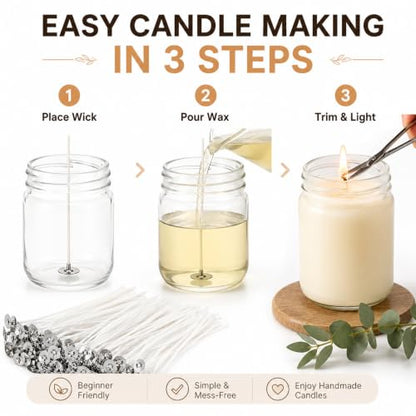 EASY CANDLE MAKING
IN 3 STEPS

1
Place Wick

2
Pour Wax

3
Trim & Light

Beginner Friendly

Simple & Mess-Free

Enjoy Handmade Candles